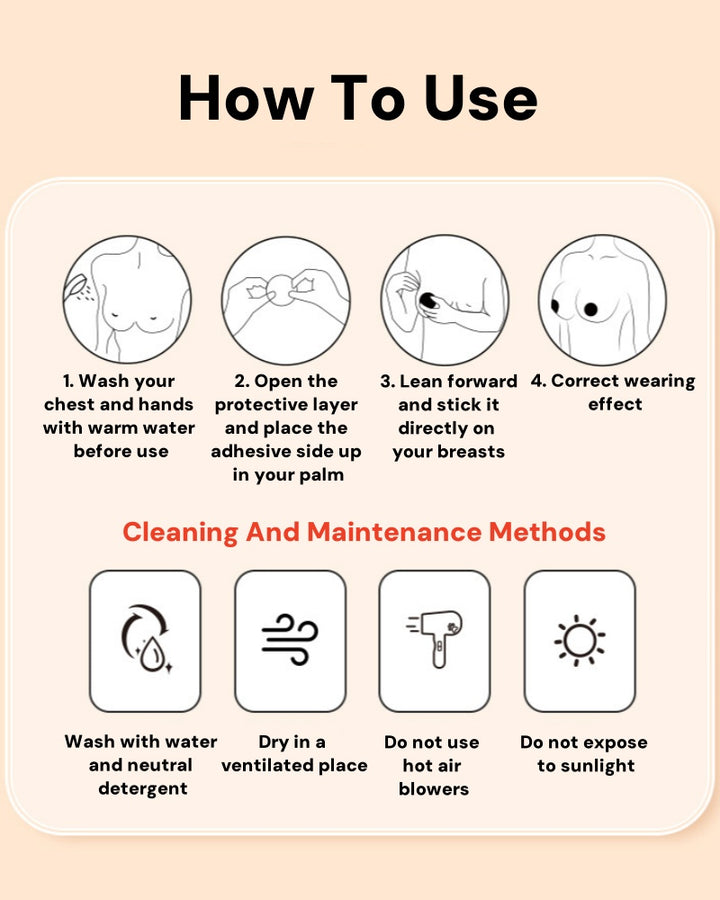 How To Use

1. Wash your chest and hands with warm water before use

2. Open the protective layer and place the adhesive side up in your palm

3. Lean forward and stick it directly on your breasts

4. Correct wearing effect

Cleaning And Maintenance Methods

Wash with water and neutral detergent

Dry in a ventilated place

Do not use hot air blowers

Do not expose to sunlight